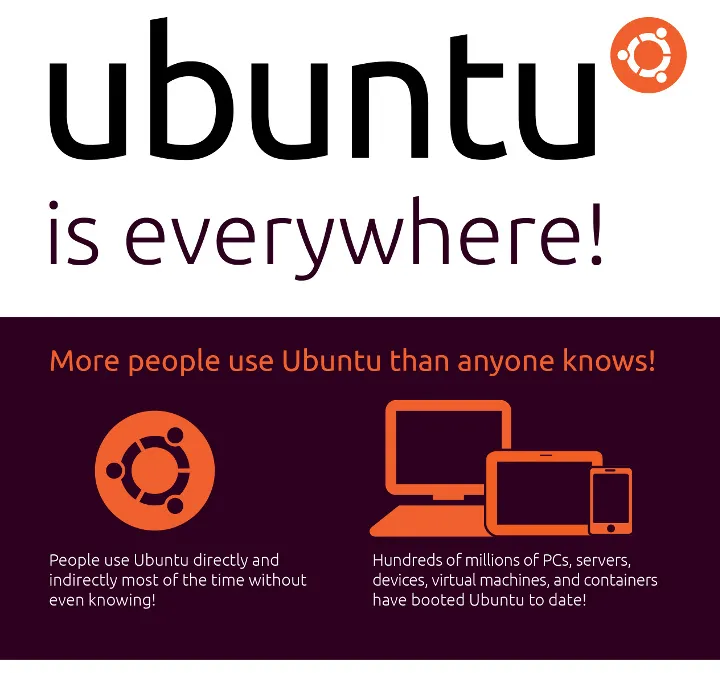 ubuntu

is everywhere!

More people use Ubuntu than anyone knows!

People use Ubuntu directly and indirectly most of the time without even knowing!

Hundreds of millions of PCs, servers, devices, virtual machines, and containers have booted Ubuntu to date!